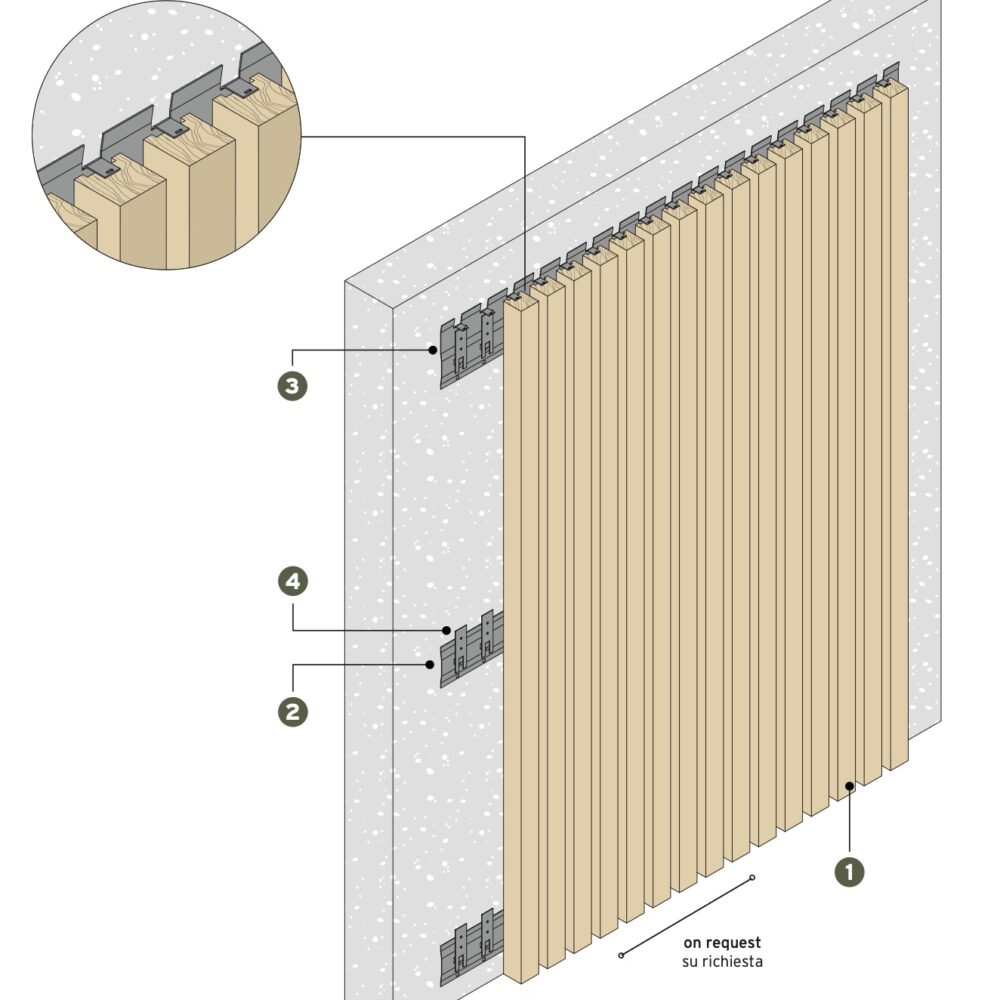 3

4

2

1

on request
su richiesta