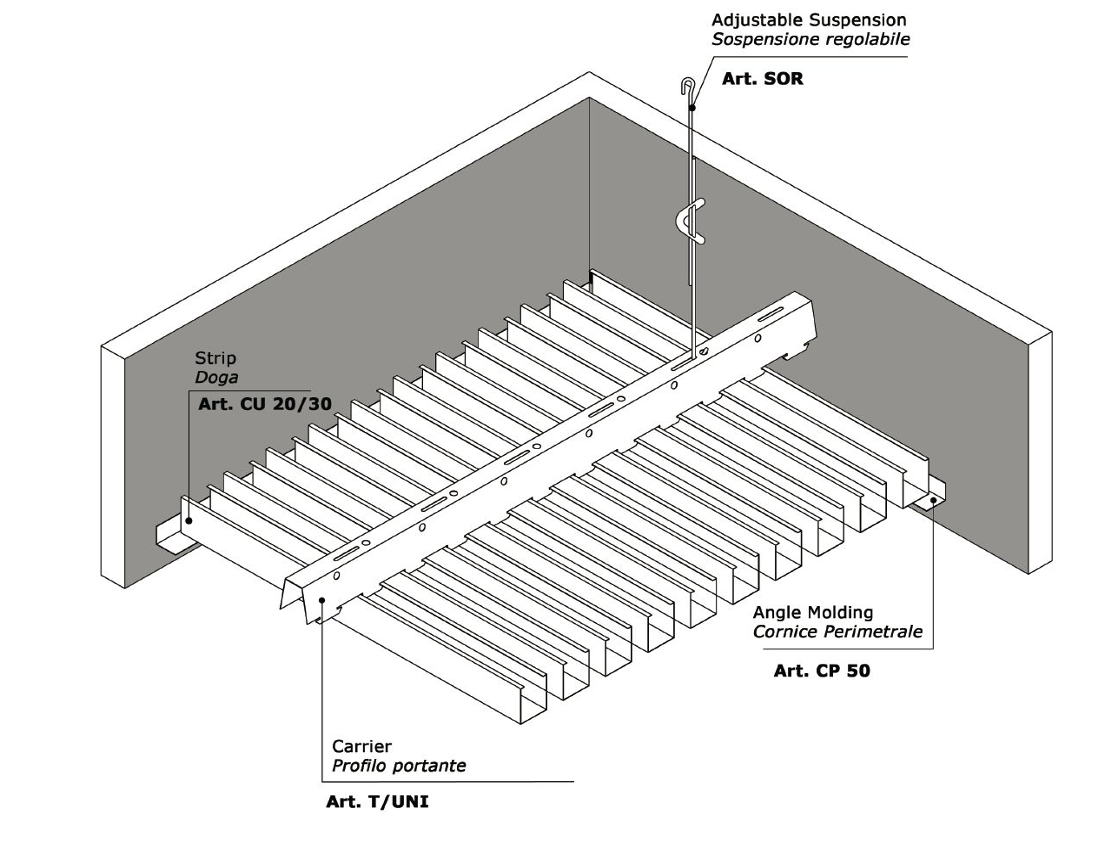 Adjustable Suspension
Sospensione regolabile

Art. SOR

Strip
Doga

Art. CU 20/30

Angle Molding
Cornice Perimetrale

Art. CP 50

Carrier
Profilo portante

Art. T/UNI