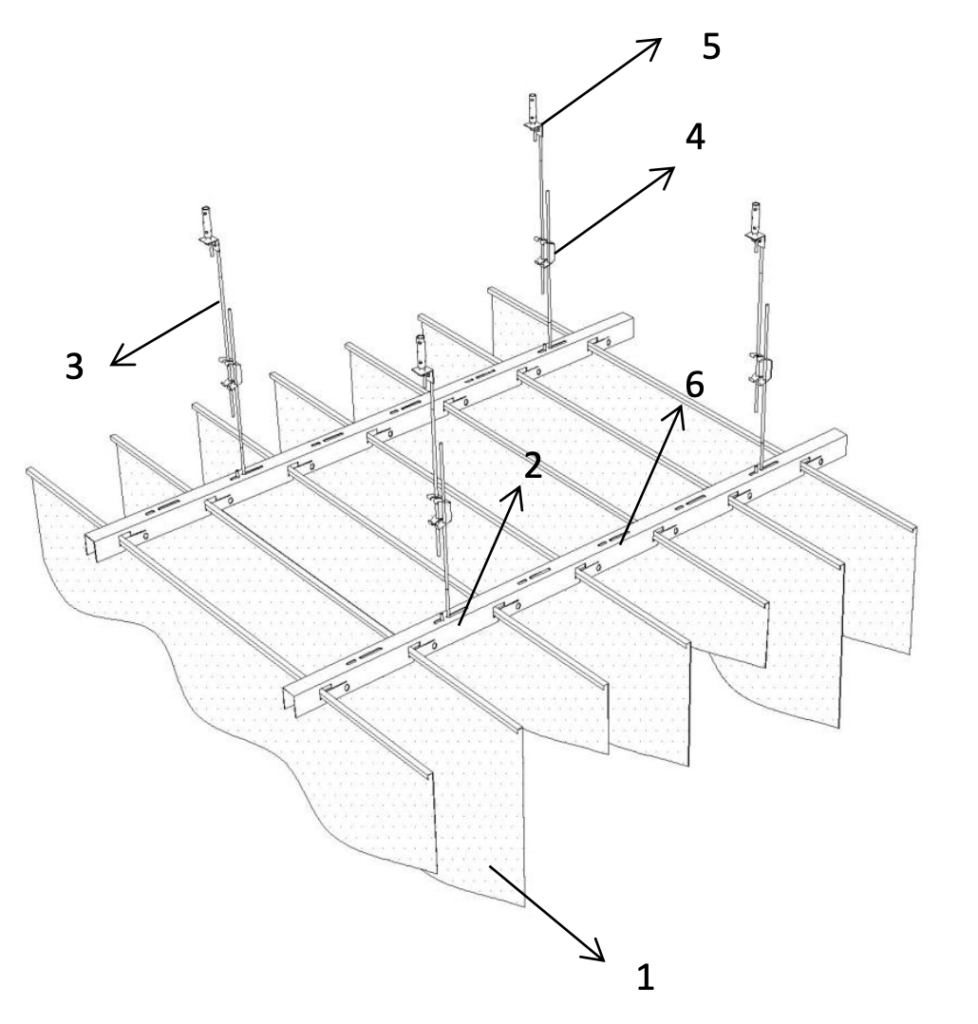 5
4
3
6
2
1